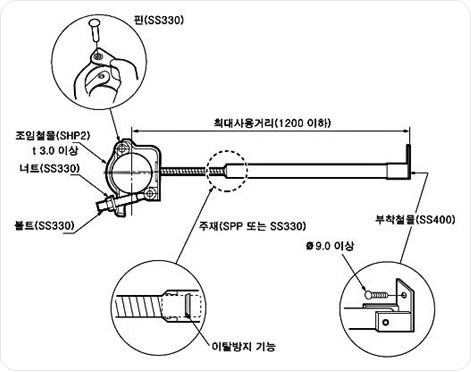 핀(SS330)

최대사용거리(1200 이하)

조임철물(SHP2)
t 3.0 이상

너트(SS330)

볼트(SS330)

주재(SPP 또는 SS330)

부착철물(SS400)

ø 9.0 이상

이탈방지 기능